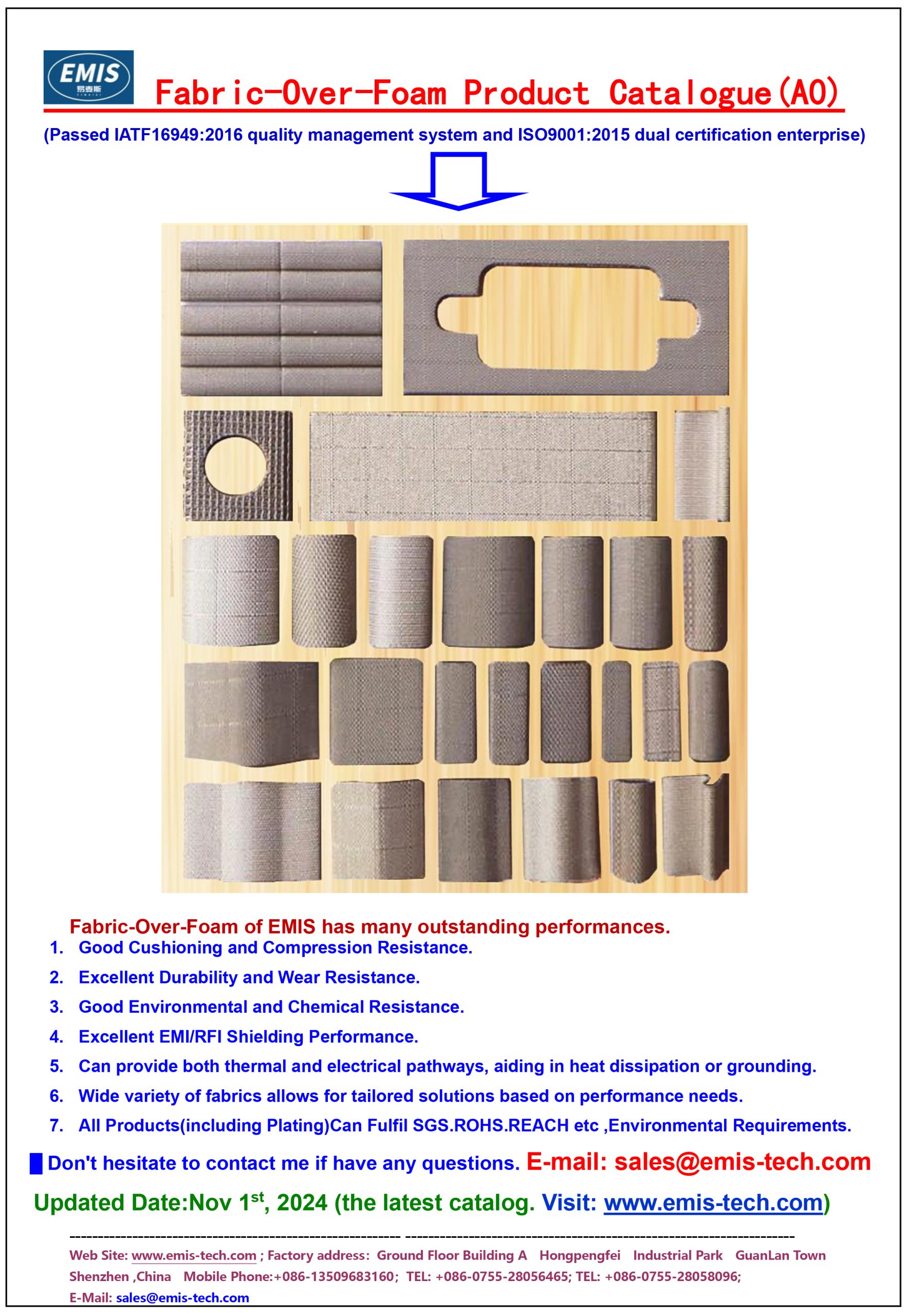 EMIS 易麦斯

Fabric-Over-Foam Product Catalogue(A0)

(Passed IATF16949:2016 quality management system and ISO9001:2015 dual certification enterprise)

Fabric-Over-Foam of EMIS has many outstanding performances.

1. Good Cushioning and Compression Resistance.
2. Excellent Durability and Wear Resistance.
3. Good Environmental and Chemical Resistance.
4. Excellent EMI/RFI Shielding Performance.
5. Can provide both thermal and electrical pathways, aiding in heat dissipation or grounding.
6. Wide variety of fabrics allows for tailored solutions based on performance needs.
7. All Products(including Plating)Can Fulfil SGS.ROHS.REACH etc ,Environmental Requirements.

Don't hesitate to contact me if have any questions. E-mail: sales@emis-tech.com

Updated Date:Nov 1$^{st}$, 2024 (the latest catalog. Visit: www.emis-tech.com)

Web Site: www.emis-tech.com ; Factory address: Ground Floor Building A Hongpengfei Industrial Park GuanLan Town Shenzhen ,China Mobile Phone:+086-13509683160; TEL: +086-0755-28056465; TEL: +086-0755-28058096;
E-Mail: sales@emis-tech.com